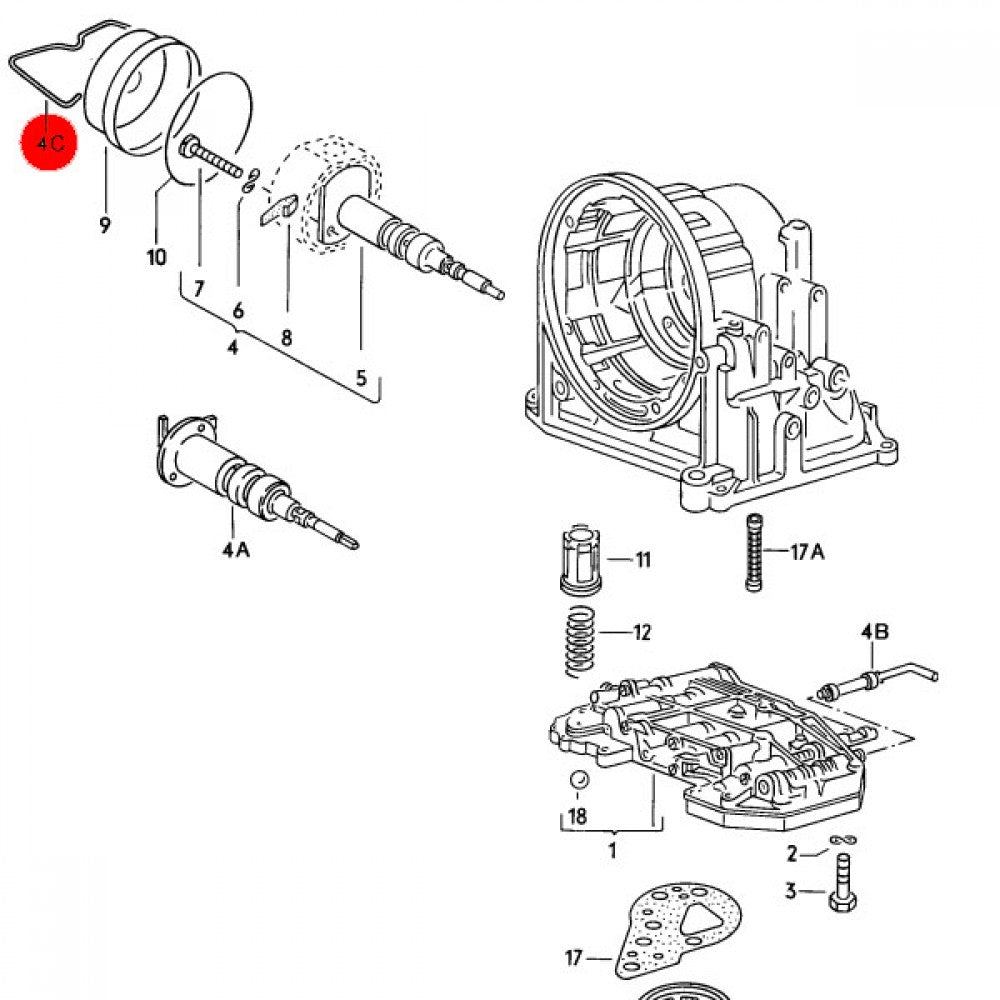 4C
9
10
7
6
8
4
5
4A
11
17A
12
4B
18
1
2
3
17