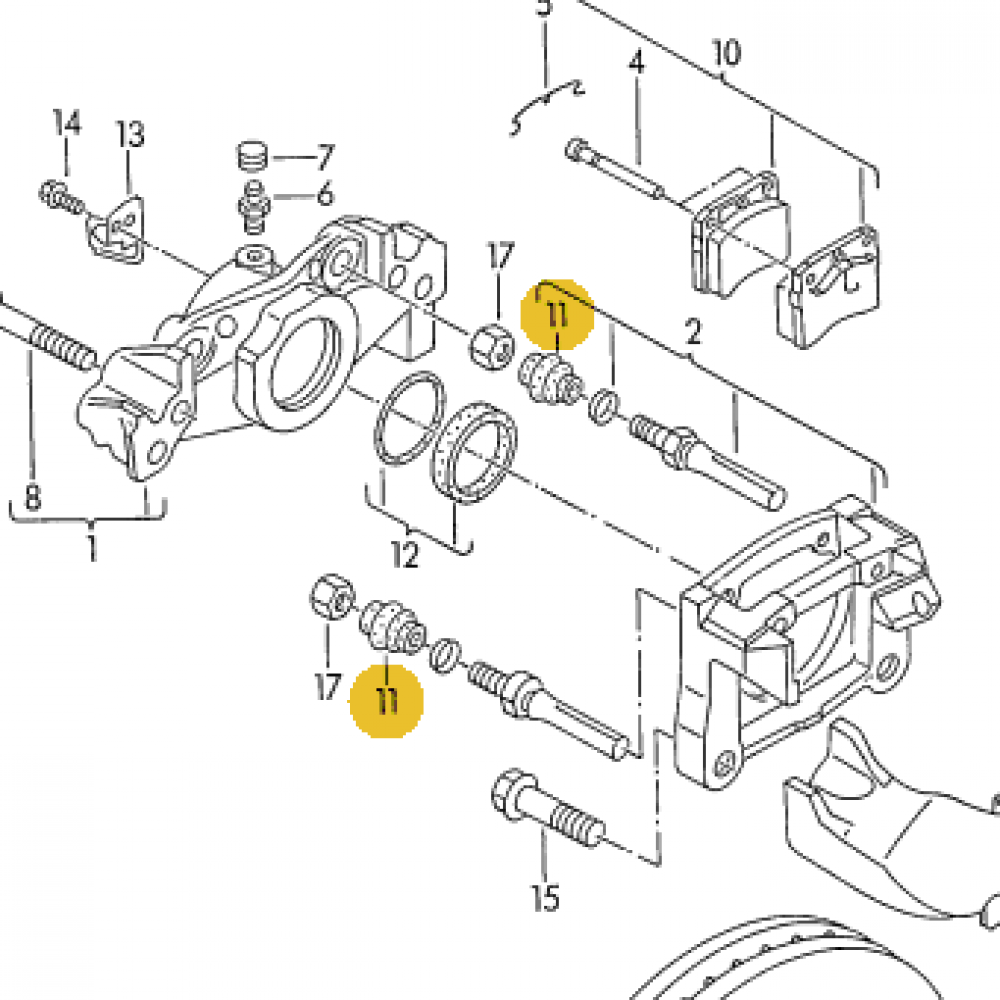 5
4
10
14
13
7
6
17
11
2
8
1
12
17
11
15